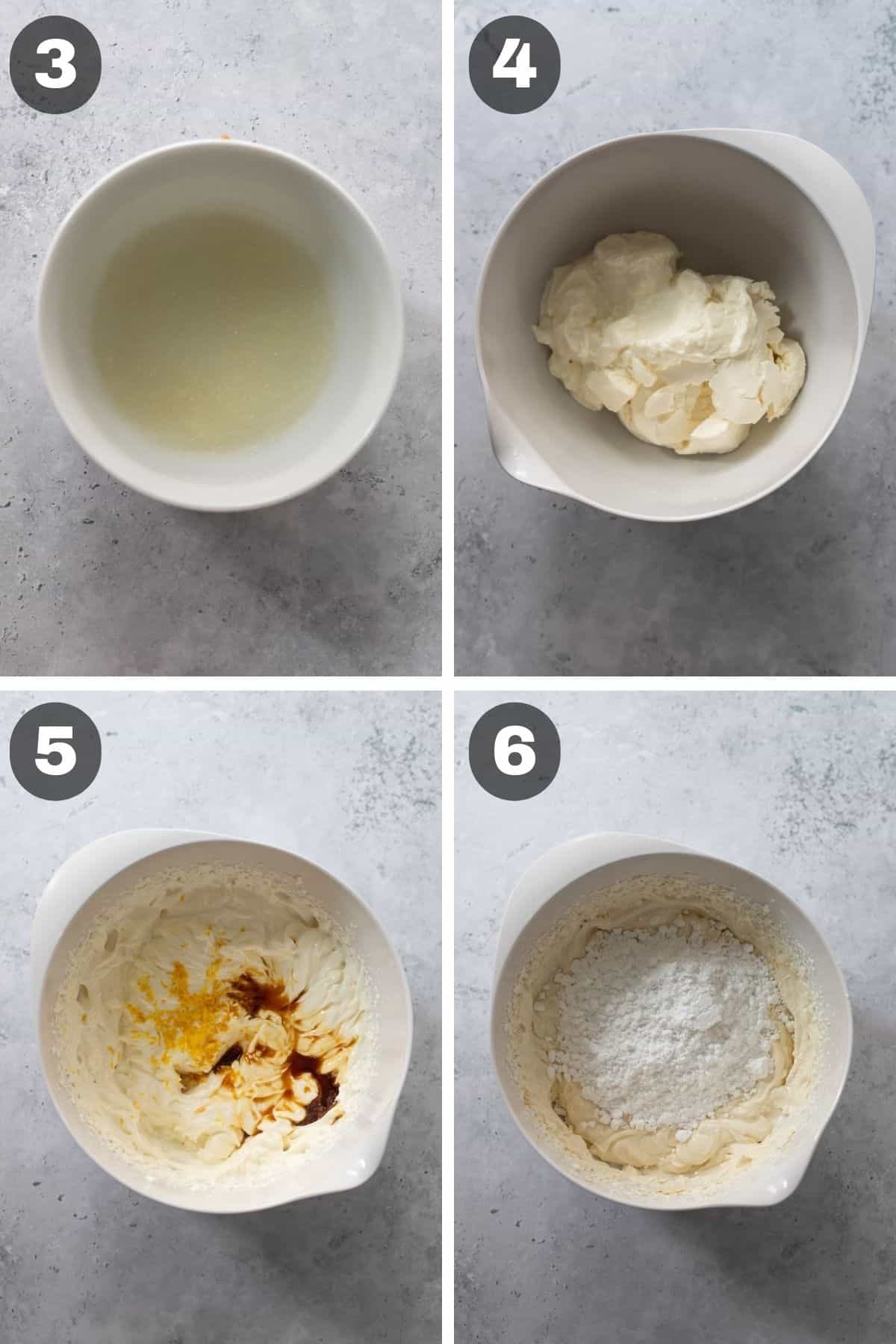 3

4

5

6