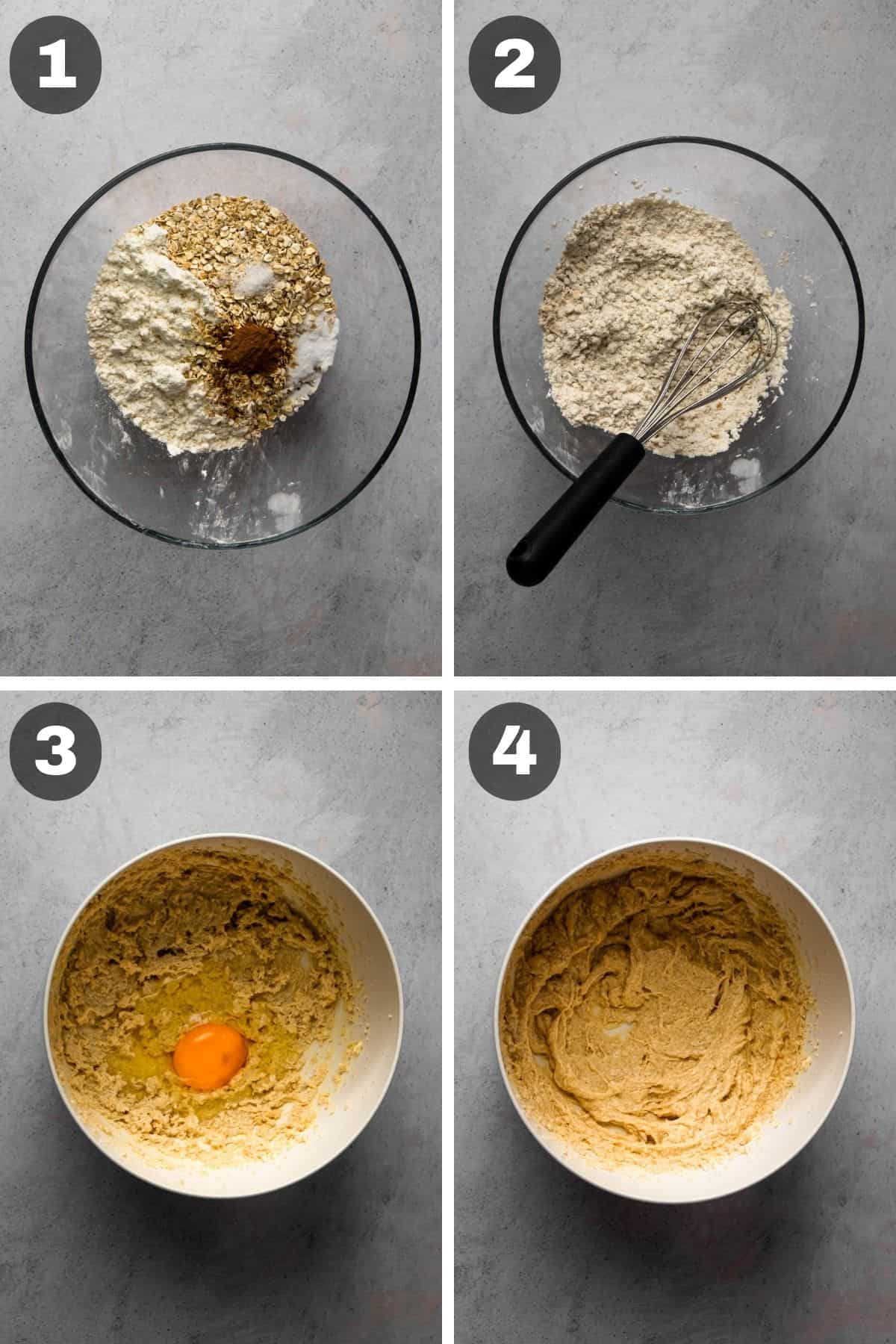 1

2

3

4