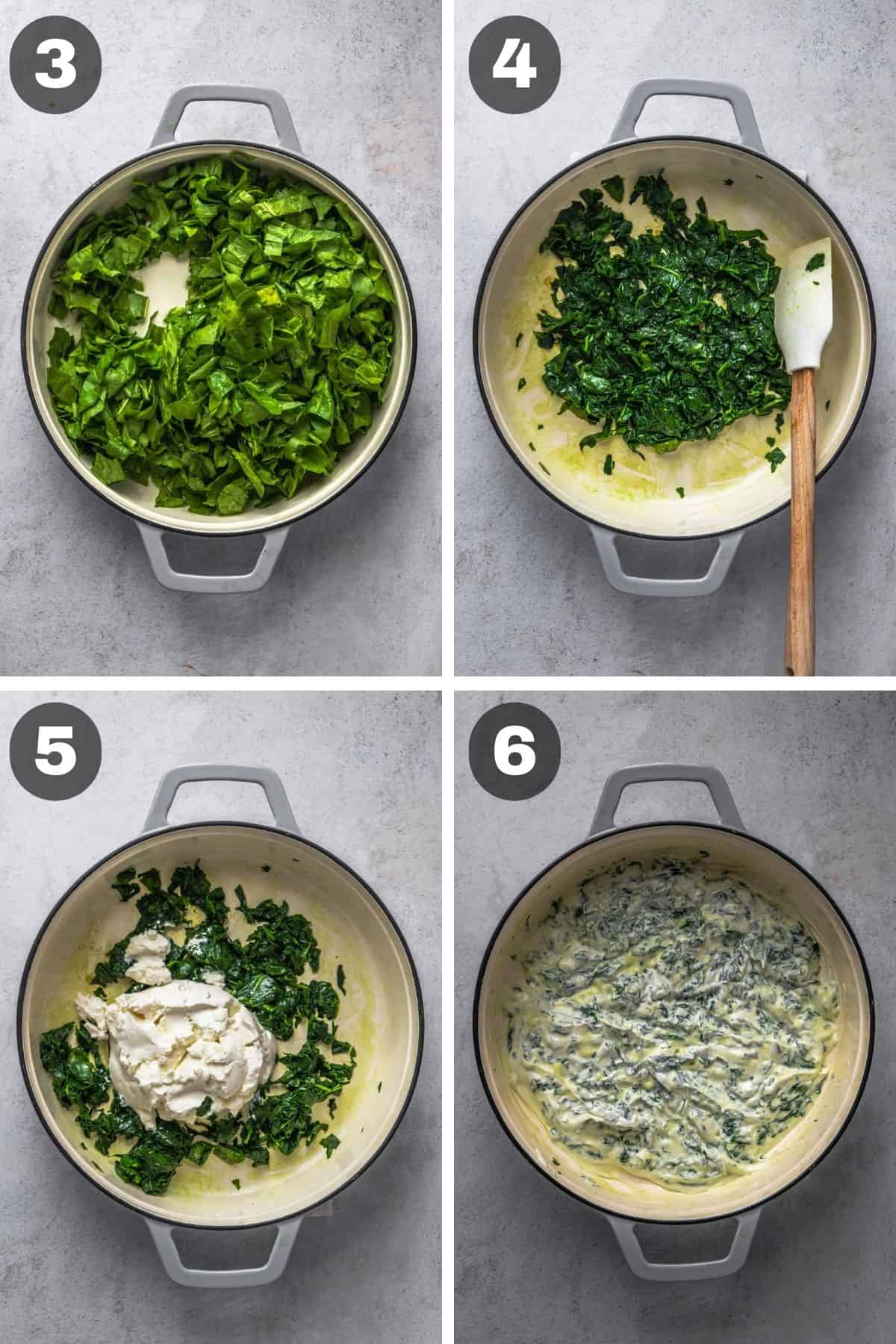 3

4

5

6