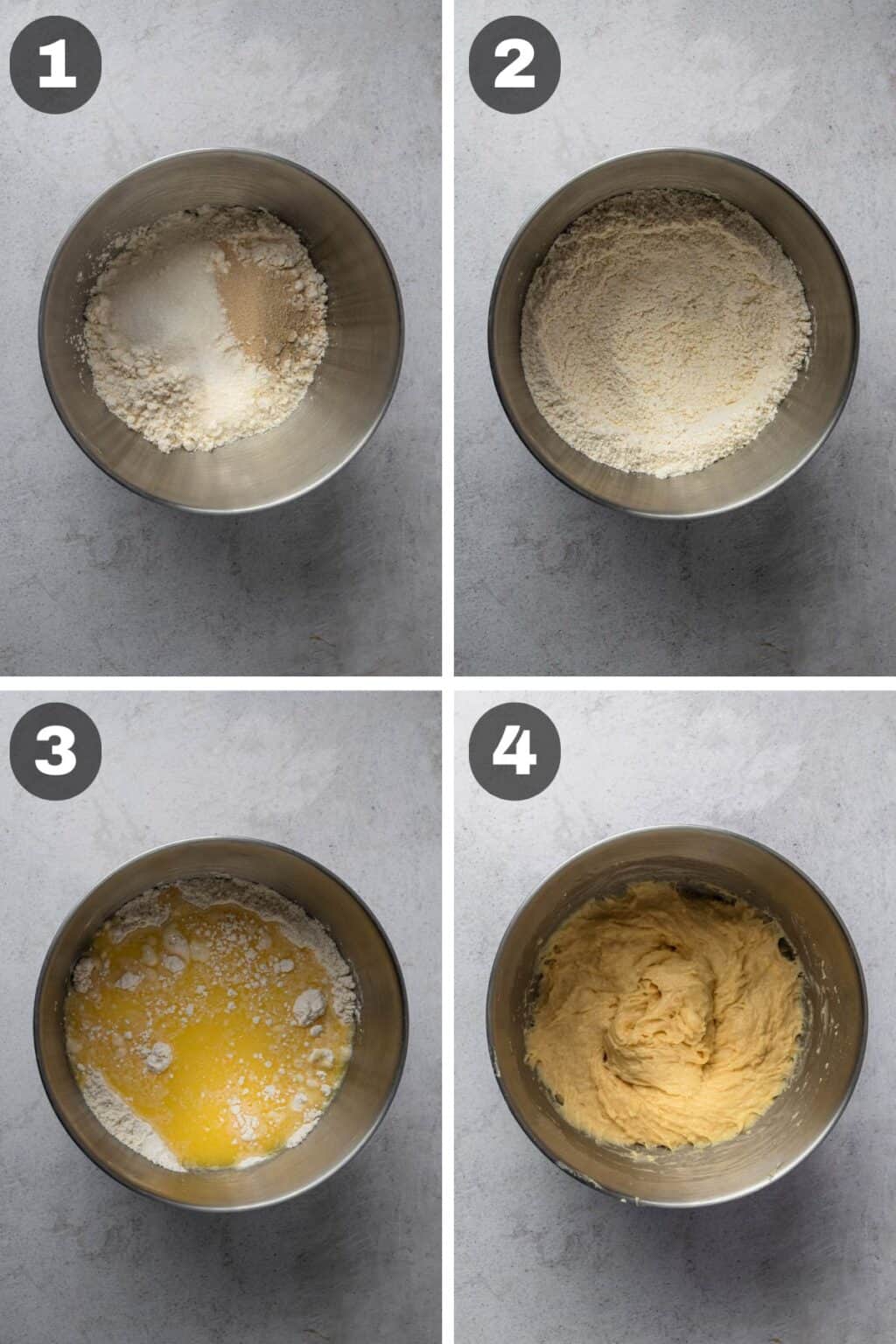 1

2

3

4