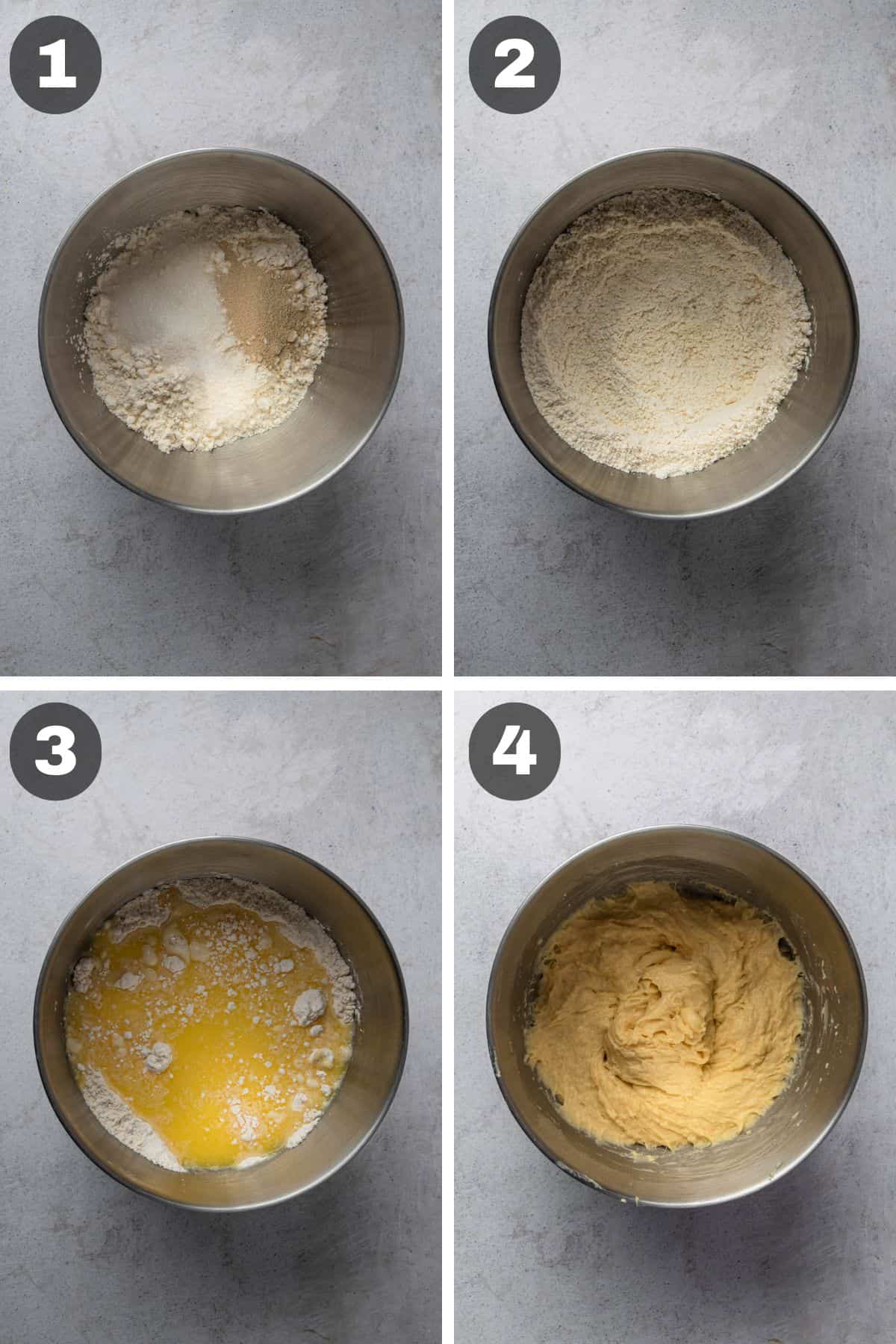 1

2

3

4