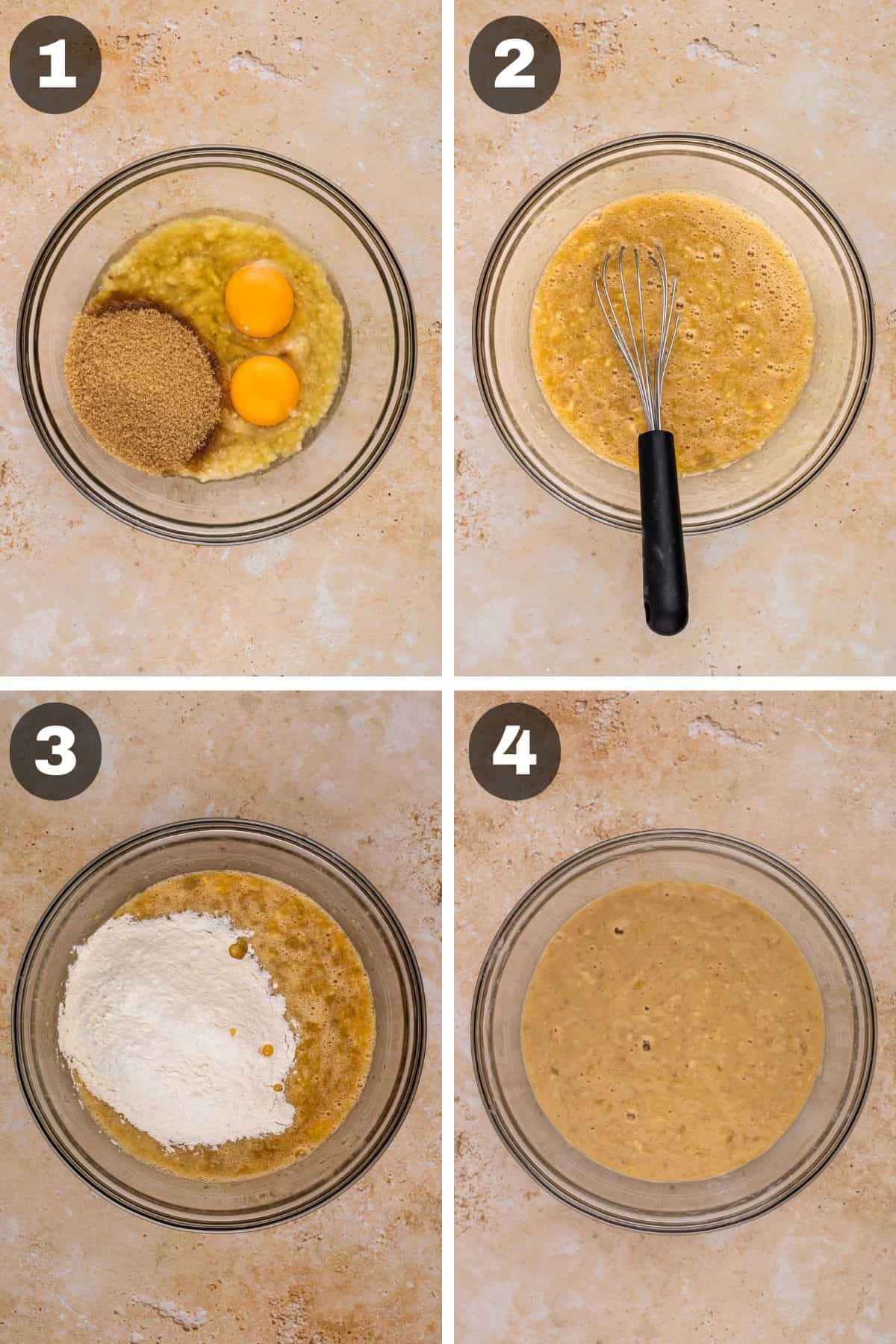 1

2

3

4